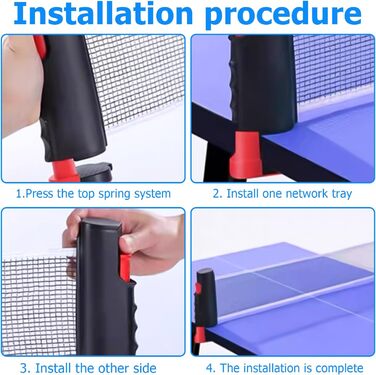 Installation procedure

1.Press the top spring system

2. Install one network tray

3. Install the other side

4. The installation is complete