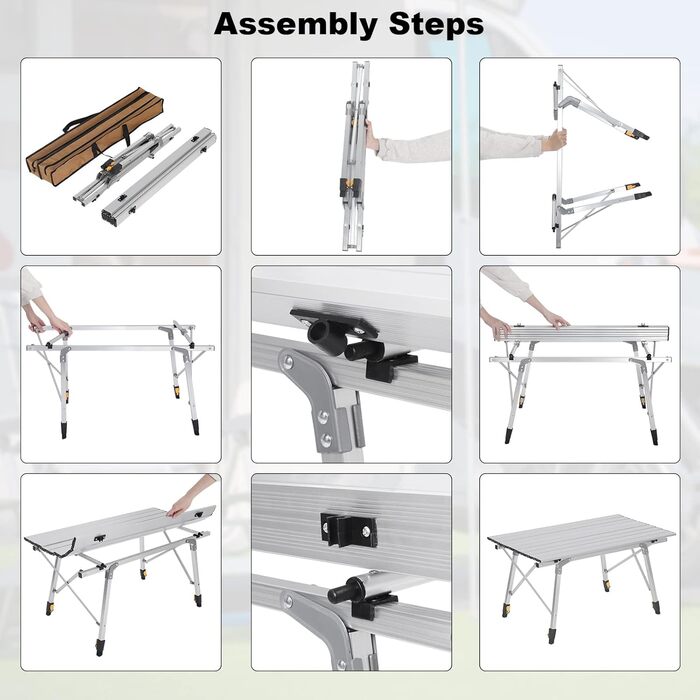 Assembly Steps