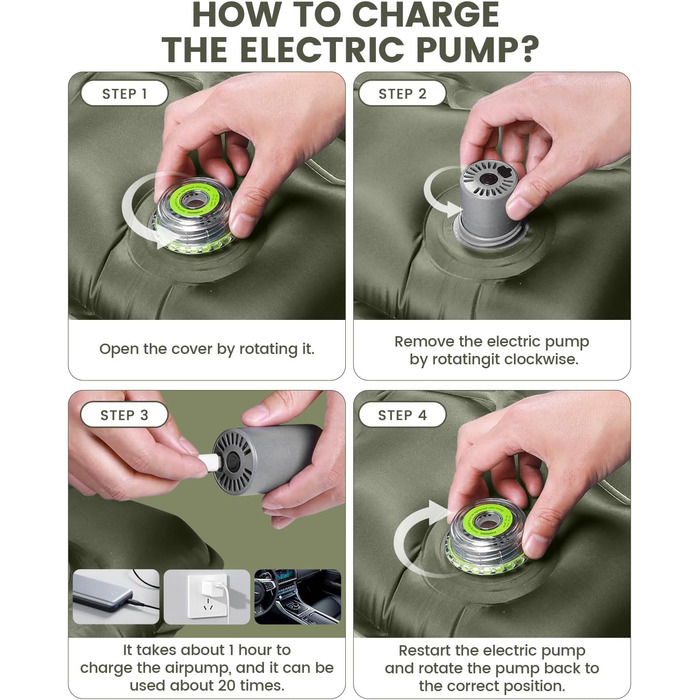 HOW TO CHARGE THE ELECTRIC PUMP?

STEP 1

Open the cover by rotating it.

STEP 2

Remove the electric pump by rotatingit clockwise.

STEP 3

It takes about 1 hour to charge the airpump, and it can be used about 20 times.

STEP 4

Restart the electric pump and rotate the pump back to the correct position.