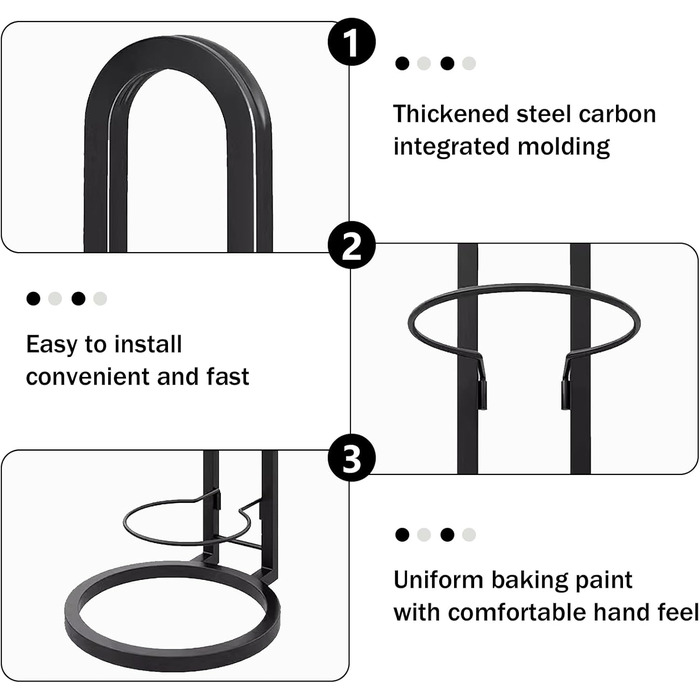 1

Thickened steel carbon integrated molding

2

Easy to install convenient and fast

3

Uniform baking paint with comfortable hand feel