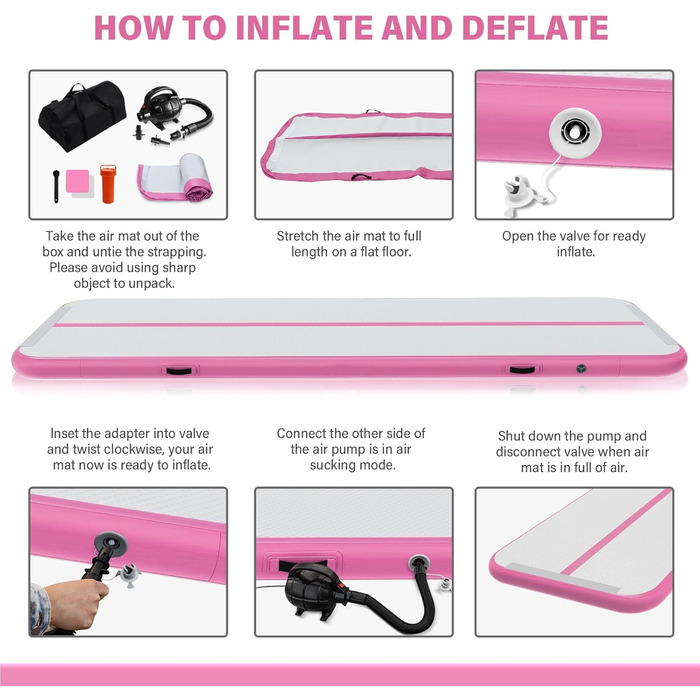 HOW TO INFLATE AND DEFLATE

Take the air mat out of the box and untie the strapping. Please avoid using sharp object to unpack.

Stretch the air mat to full length on a flat floor.

Open the valve for ready inflate.

Inset the adapter into valve and twist clockwise, your air mat now is ready to inflate.

Connect the other side of the air pump is in air sucking mode.

Shut down the pump and disconnect valve when air mat is in full of air.