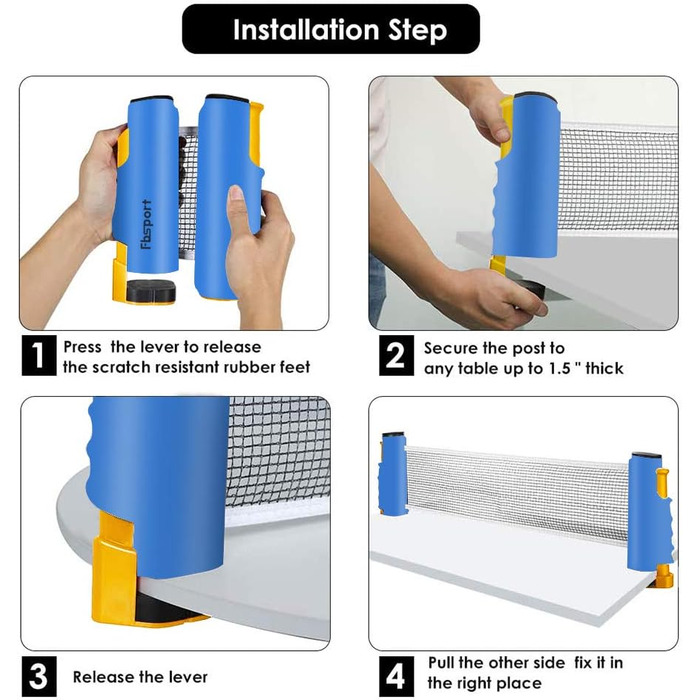 Installation Step

Fbsport

1 Press the lever to release the scratch resistant rubber feet

2 Secure the post to any table up to 1.5 " thick

3 Release the lever

4 Pull the other side fix it in the right place