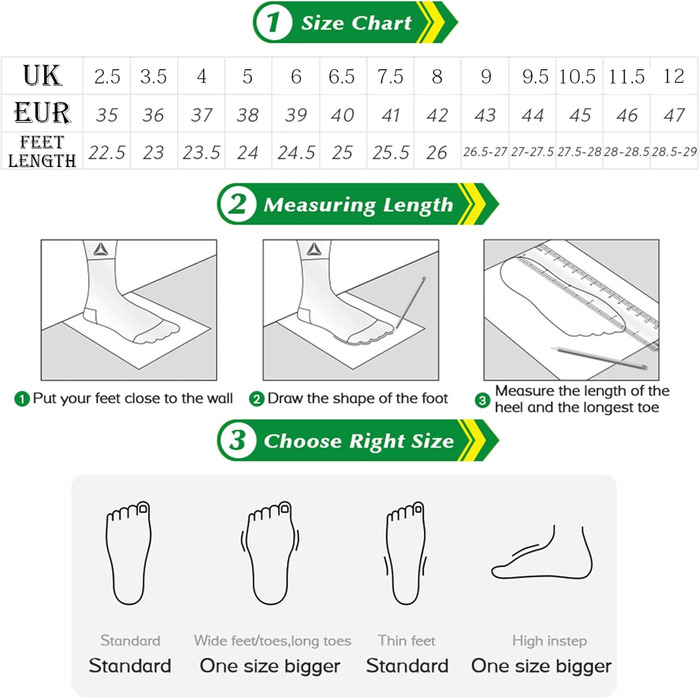 1 Size Chart

| UK | 2.5 | 3.5 | 4 | 5 | 6 | 6.5 | 7.5 | 8 | 9 | 9.5 | 10.5 | 11.5 | 12 |
|---|---|---|---|---|---|---|---|---|---|---|---|---|---|
| EUR | 35 | 36 | 37 | 38 | 39 | 40 | 41 | 42 | 43 | 44 | 45 | 46 | 47 |
| FEET LENGTH | 22.5 | 23 | 23.5 | 24 | 24.5 | 25 | 25.5 | 26 | 26.5-27 | 27-27.5 | 27.5-28 | 28-28.5 | 28.5-29 |

2 Measuring Length

1 Put your feet close to the wall
2 Draw the shape of the foot
3 Measure the length of the heel and the longest toe

3 Choose Right Size

Standard
Standard

Wide feet/toes,long toes
One size bigger

Thin feet
Standard

High instep
One size bigger