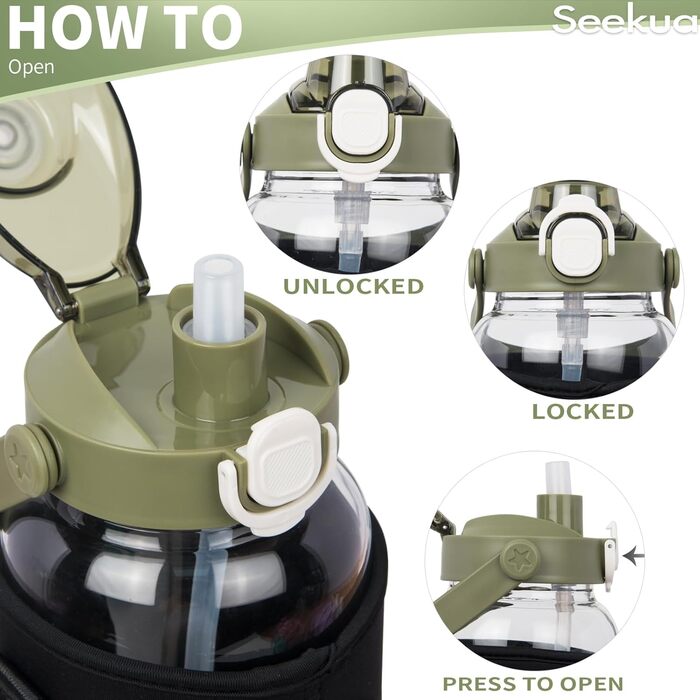 HOW TO
Open

Seekua

UNLOCKED

LOCKED

PRESS TO OPEN