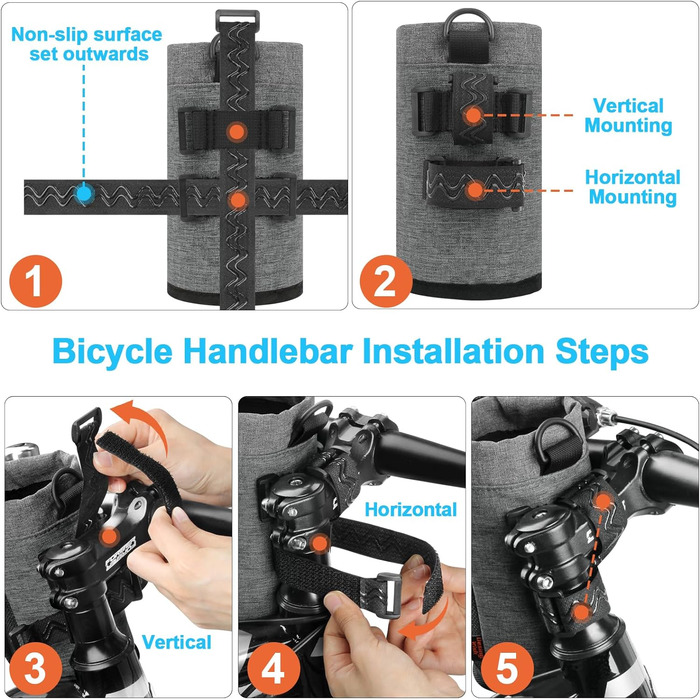 Non-slip surface set outwards

1

Vertical Mounting

Horizontal Mounting

2

Bicycle Handlebar Installation Steps

Vertical

3

Horizontal

4

5