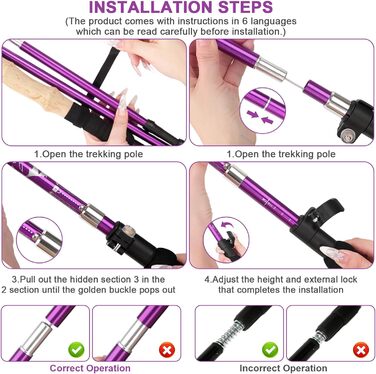 INSTALLATION STEPS
(The product comes with instructions in 6 languages which can be read carefully before installation.)

1.Open the trekking pole

1.Open the trekking pole

3.Pull out the hidden section 3 in the 2 section until the golden buckle pops out

4.Adjust the height and external lock that completes the installation

Correct Operation

Incorrect Operation