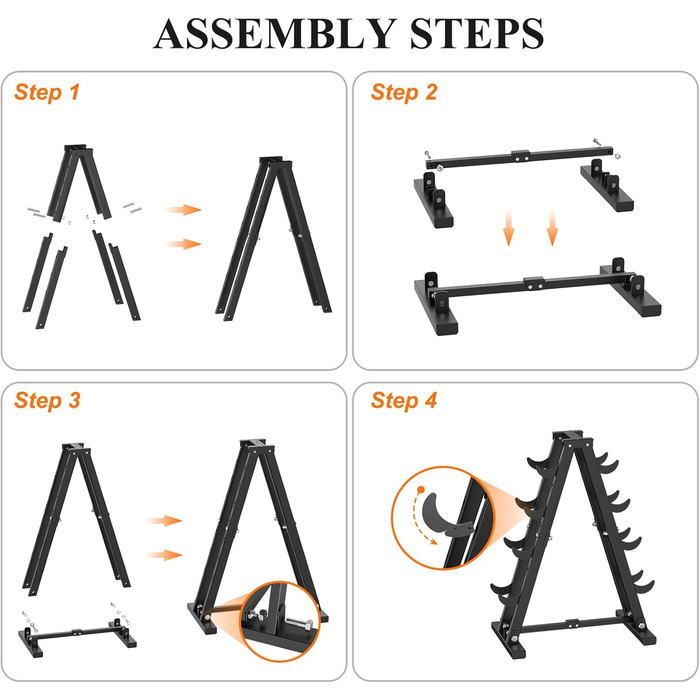 ASSEMBLY STEPS

Step 1

Step 2

Step 3

Step 4