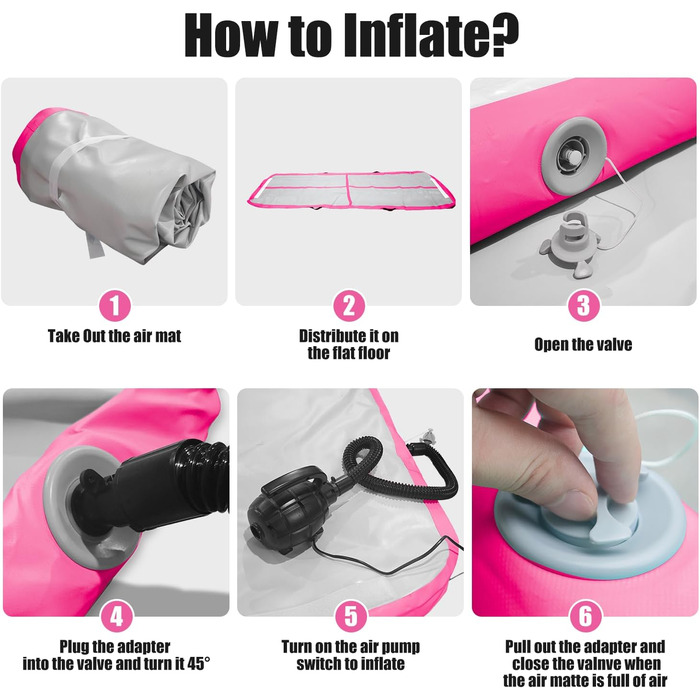 How to Inflate?

1
Take Out the air mat

2
Distribute it on the flat floor

3
Open the valve

4
Plug the adapter into the valve and turn it 45°

5
Turn on the air pump switch to inflate

6
Pull out the adapter and close the valnve when the air matte is full of air