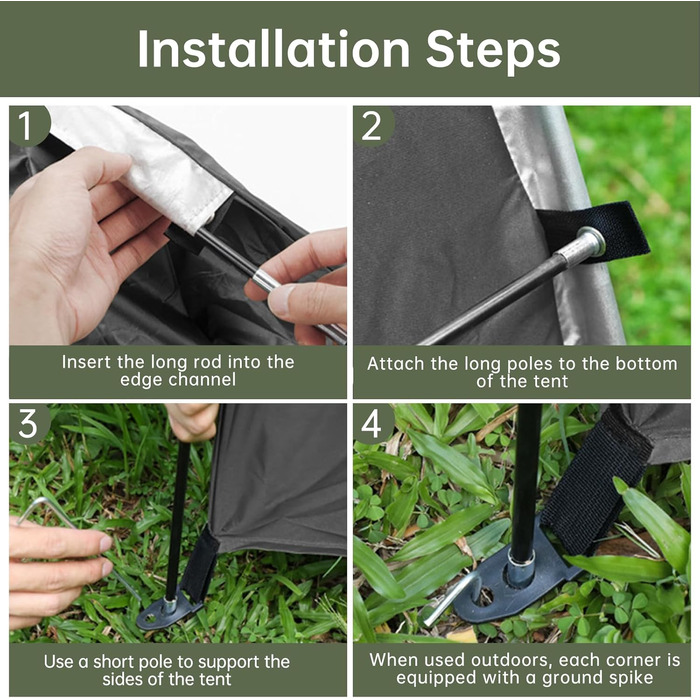 Installation Steps

1

Insert the long rod into the edge channel

2

Attach the long poles to the bottom of the tent

3

Use a short pole to support the sides of the tent

4

When used outdoors, each corner is equipped with a ground spike