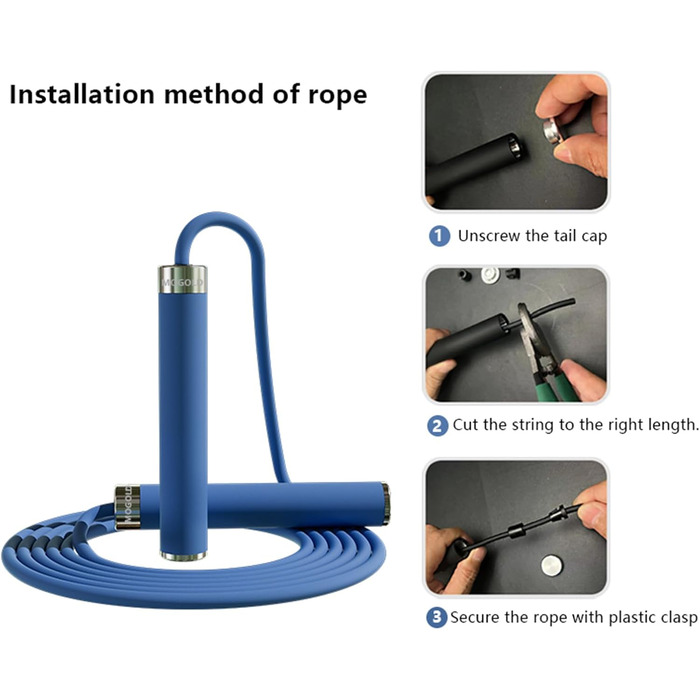 Installation method of rope

MOGOLD

1 Unscrew the tail cap

2 Cut the string to the right length.

3 Secure the rope with plastic clasp