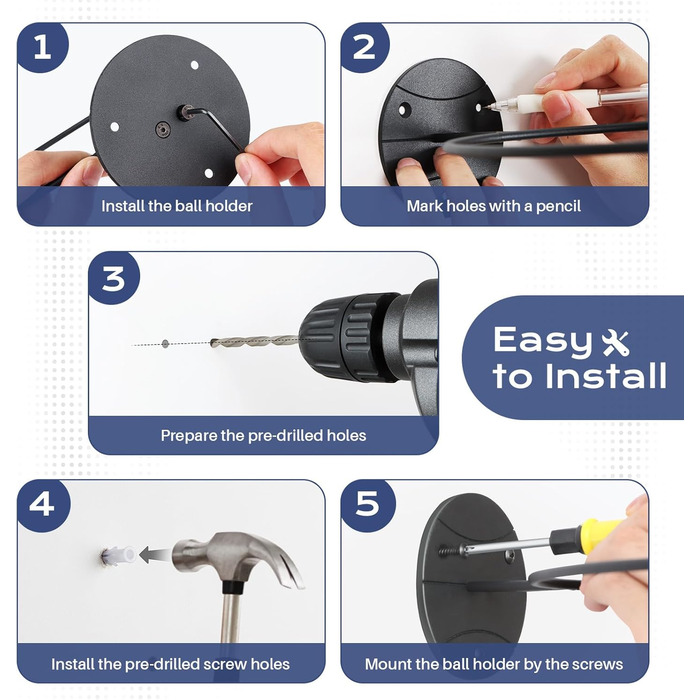 1
Install the ball holder

2
Mark holes with a pencil

3
Prepare the pre-drilled holes

Easy to Install

4
Install the pre-drilled screw holes

5
Mount the ball holder by the screws