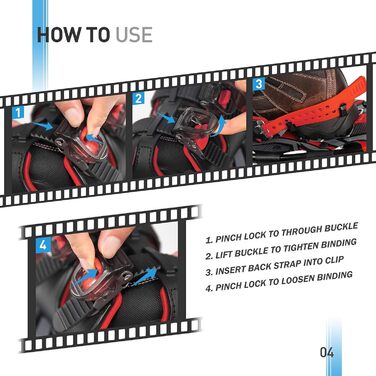 HOW TO USE

1

2

3

4

1. PINCH LOCK TO THROUGH BUCKLE
2. LIFT BUCKLE TO TIGHTEN BINDING
3. INSERT BACK STRAP INTO CLIP
4. PINCH LOCK TO LOOSEN BINDING

04