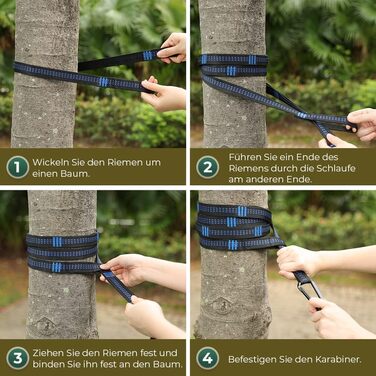 1 Wickeln Sie den Riemen um einen Baum.

2 Führen Sie ein Ende des Riemens durch die Schlaufe am anderen Ende.

3 Ziehen Sie den Riemen fest und binden Sie ihn fest an den Baum.

4 Befestigen Sie den Karabiner.