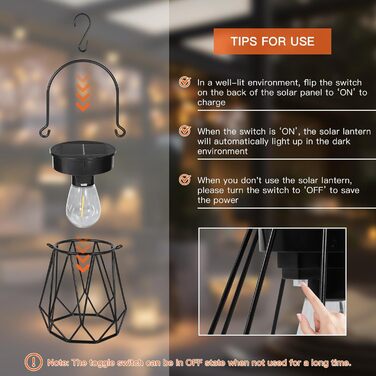 TIPS FOR USE

In a well-lit environment, flip the switch on the back of the solar panel to 'ON' to charge

When the switch is 'ON', the solar lantern will automatically light up in the dark environment

When you don't use the solar lantern, please turn the switch to 'OFF' to save the power

Note: The toggle switch can be in OFF state when not used for a long time.