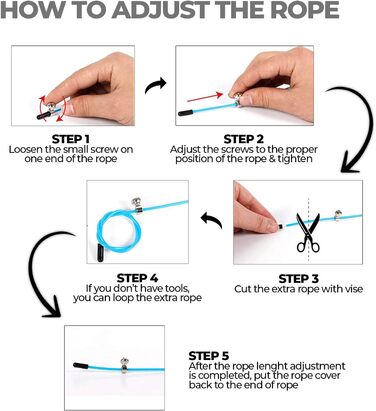 HOW TO ADJUST THE ROPE

STEP 1
Loosen the small screw on one end of the rope

STEP 2
Adjust the screws to the proper position of the rope & tighten

STEP 3
Cut the extra rope with vise

STEP 4
If you don't have tools, you can loop the extra rope

STEP 5
After the rope lenght adjustment is completed, put the rope cover back to the end of rope