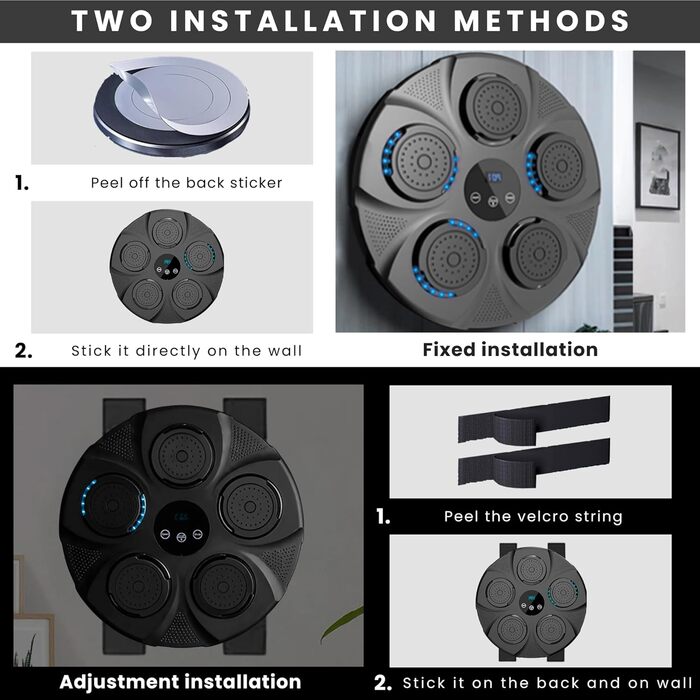 TWO INSTALLATION METHODS

1. Peel off the back sticker

2. Stick it directly on the wall

Fixed installation

Adjustment installation

1. Peel the velcro string

2. Stick it on the back and on wall