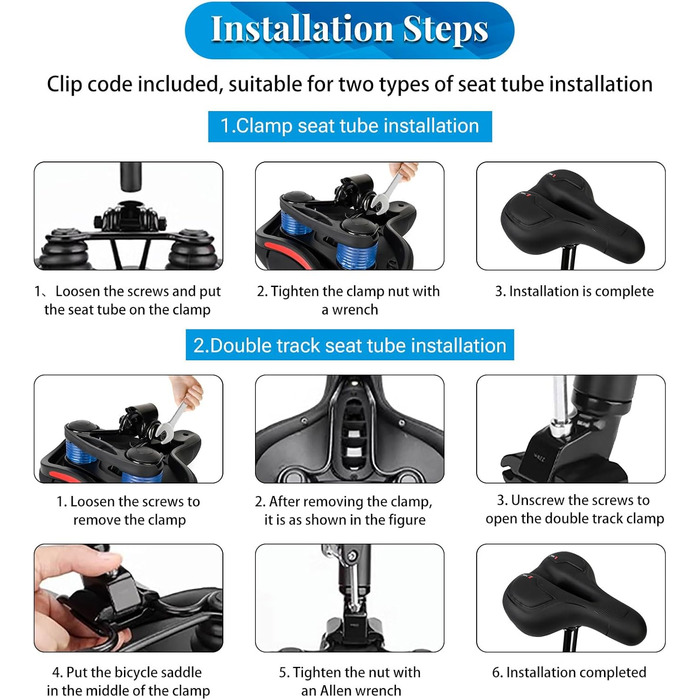 Installation Steps

Clip code included, suitable for two types of seat tube installation

1.Clamp seat tube installation

1、Loosen the screws and put the seat tube on the clamp

2. Tighten the clamp nut with a wrench

3. Installation is complete

2.Double track seat tube installation

1. Loosen the screws to remove the clamp

2. After removing the clamp, it is as shown in the figure

3. Unscrew the screws to open the double track clamp

4. Put the bicycle saddle in the middle of the clamp

5. Tighten the nut with an Allen wrench

6. Installation completed