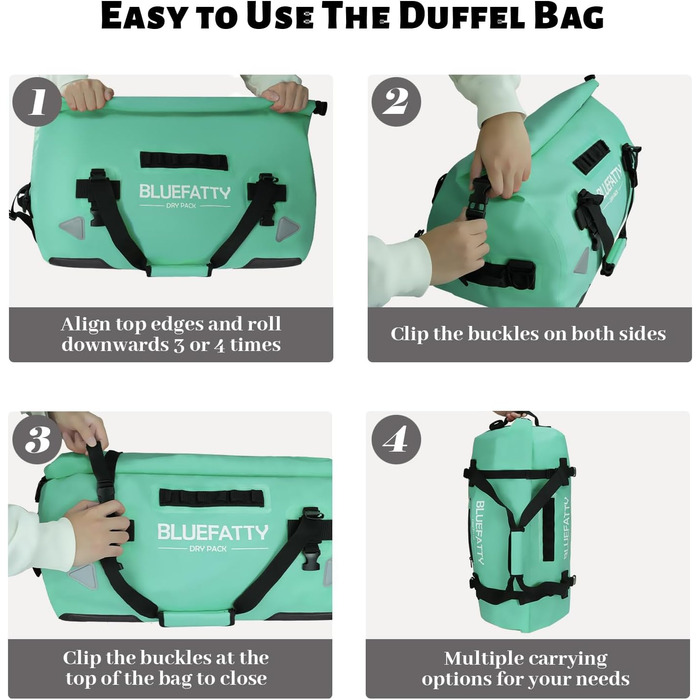 EASY TO USE THE DUFFEL BAG

1

BLUEFATTY
DRY PACK

Align top edges and roll downwards 3 or 4 times

2

BLUEFATTY

Clip the buckles on both sides

3

BLUEFATTY
DRY PACK

Clip the buckles at the top of the bag to close

4

BLUEFATTY

BLUEFATTY

Multiple carrying options for your needs