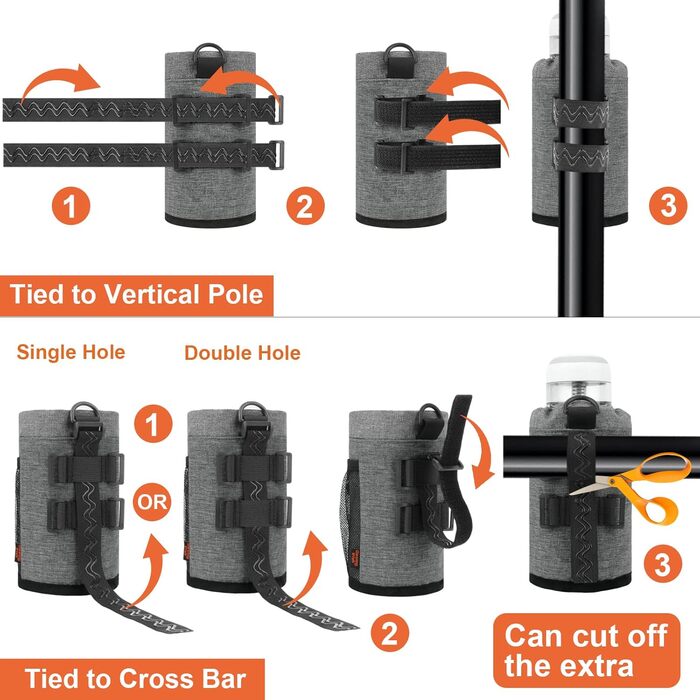 1

2

3

Tied to Vertical Pole

Single Hole

Double Hole

1

OR

2

3

Can cut off the extra

Tied to Cross Bar