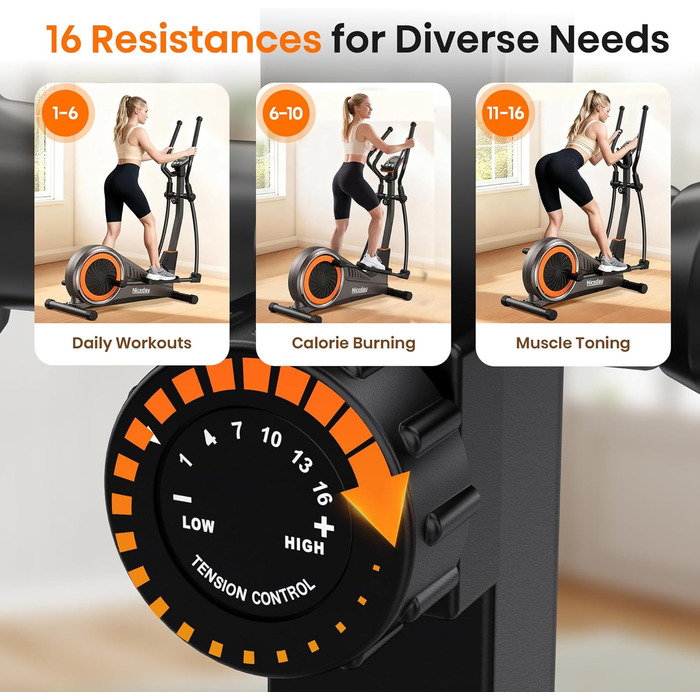 16 Resistances for Diverse Needs

1-6

Niceday

Daily Workouts

6-10

Niceday

Calorie Burning

11-16

Niceday

Muscle Toning

1 4 7 10 13 16

−

LOW

+

HIGH

TENSION CONTROL