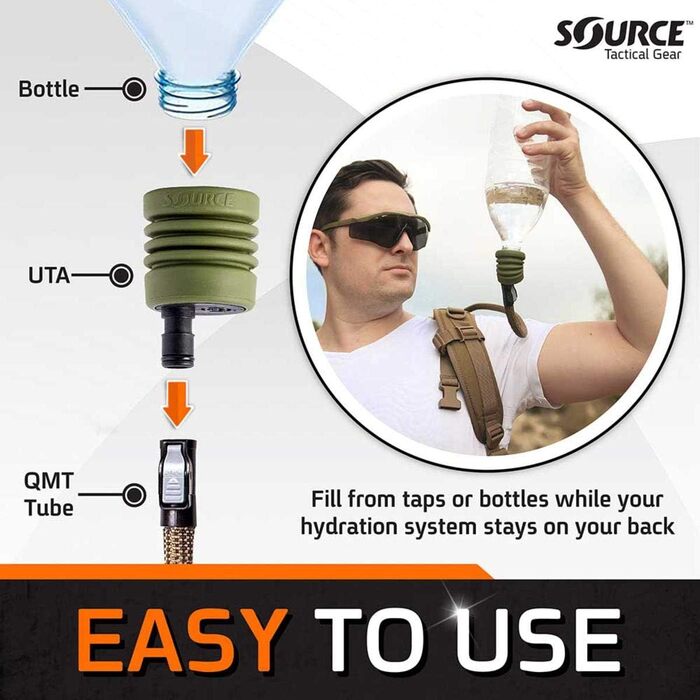 SOURCE™
Tactical Gear

Bottle

SOURCE

UTA

QMT Tube

Fill from taps or bottles while your hydration system stays on your back

EASY TO USE