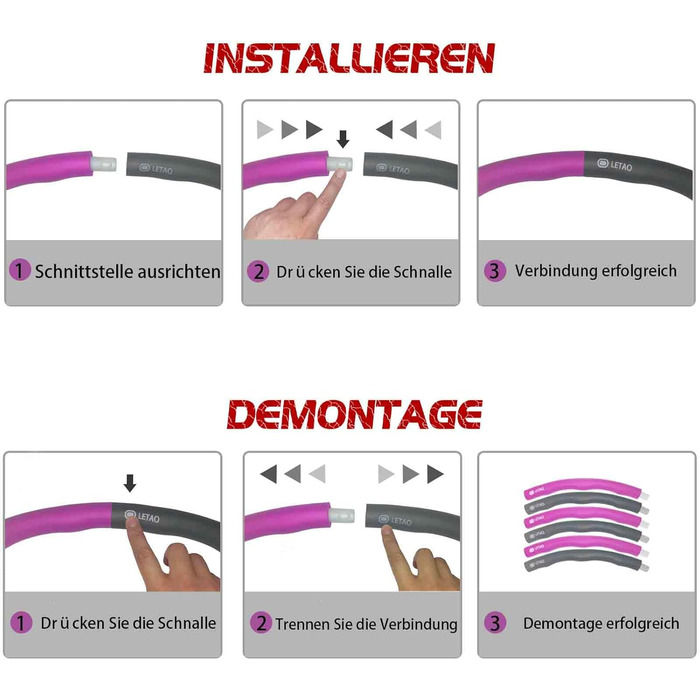 INSTALLIEREN

LETAO

1 Schnittstelle ausrichten

LETAO

2 Dr ü cken Sie die Schnalle

LETAO

3 Verbindung erfolgreich

DEMONTAGE

LETAO

1 Dr ü cken Sie die Schnalle

LETAO

2 Trennen Sie die Verbindung

3 Demontage erfolgreich