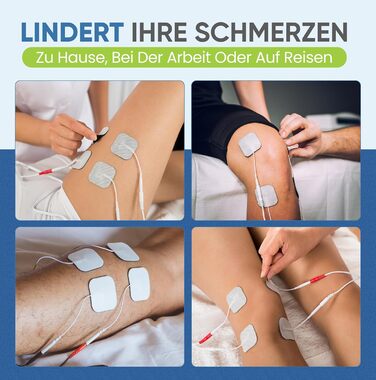 LINDERT IHRE SCHMERZEN

Zu Hause, Bei Der Arbeit Oder Auf Reisen