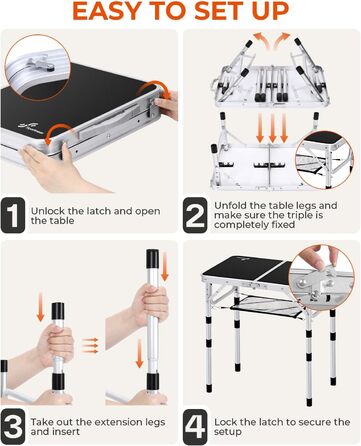 EASY TO SET UP

1 Unlock the latch and open the table

2 Unfold the table legs and make sure the triple is completely fixed

3 Take out the extension legs and insert

4 Lock the latch to secure the setup