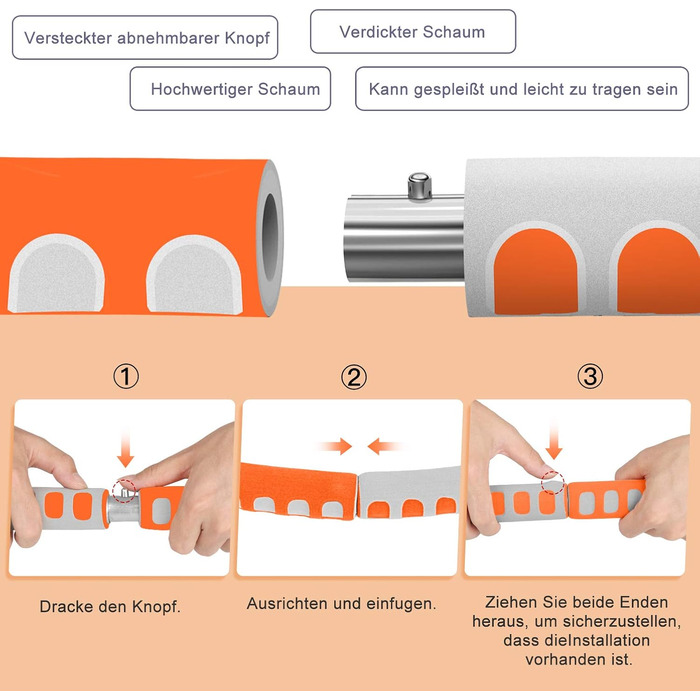 Versteckter abnehmbarer Knopf

Verdickter Schaum

Hochwertiger Schaum

Kann gespleißt und leicht zu tragen sein

①

②

③

Dracke den Knopf.

Ausrichten und einfugen.

Ziehen Sie beide Enden heraus, um sicherzustellen, dass dieInstallation vorhanden ist.