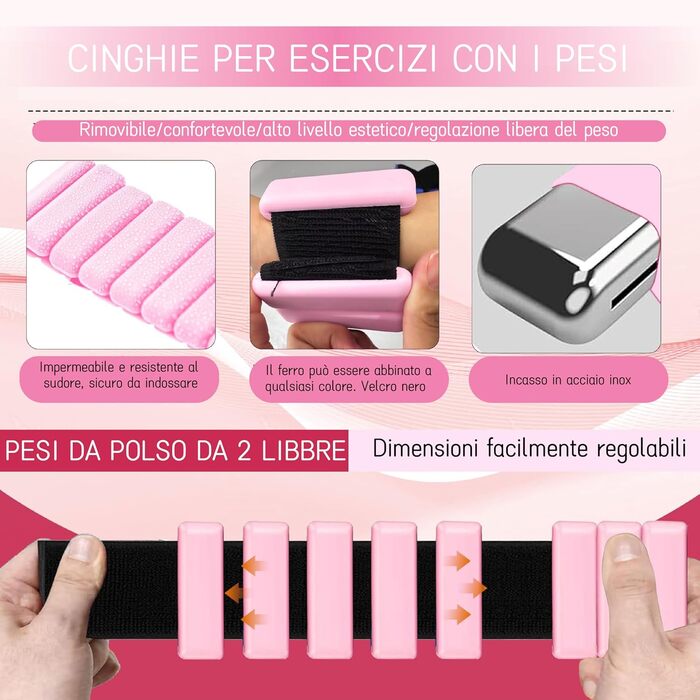 CINGHIE PER ESERCIZI CON I PESI

Rimovibile/confortevole/alto livello estetico/regolazione libera del peso

Impermeabile e resistente al sudore, sicuro da indossare

Il ferro può essere abbinato a qualsiasi colore. Velcro nero

Incasso in acciaio inox

PESI DA POLSO DA 2 LIBBRE

Dimensioni facilmente regolabili