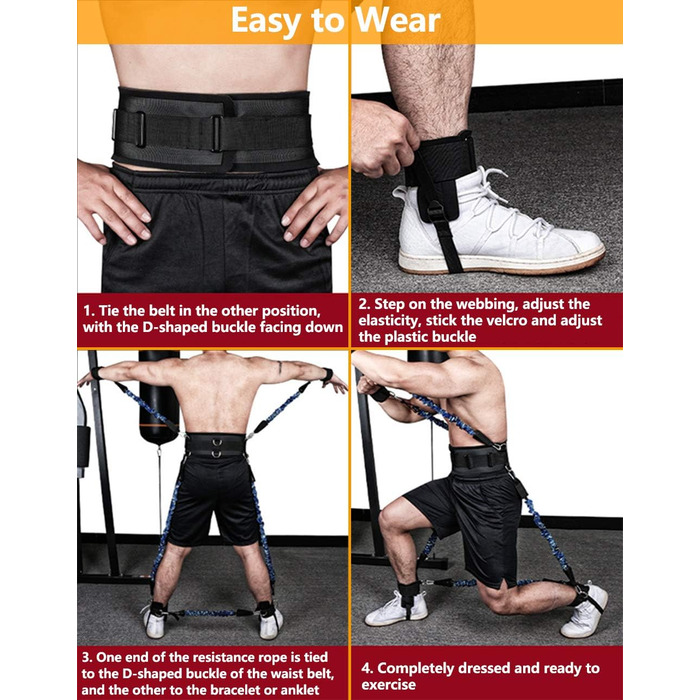 Easy to Wear

1. Tie the belt in the other position, with the D-shaped buckle facing down

2. Step on the webbing, adjust the elasticity, stick the velcro and adjust the plastic buckle

3. One end of the resistance rope is tied to the D-shaped buckle of the waist belt, and the other to the bracelet or anklet

4. Completely dressed and ready to exercise