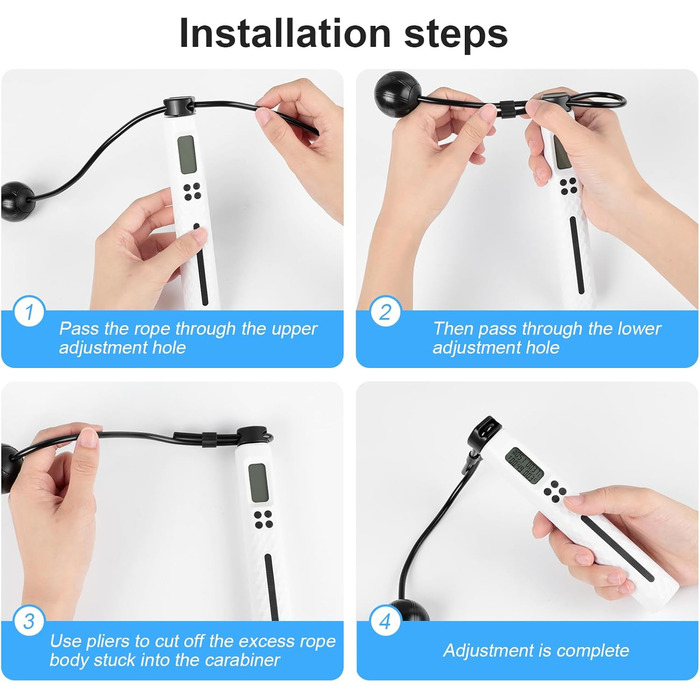 Installation steps

1
Pass the rope through the upper adjustment hole

2
Then pass through the lower adjustment hole

3
Use pliers to cut off the excess rope body stuck into the carabiner

4
Adjustment is complete