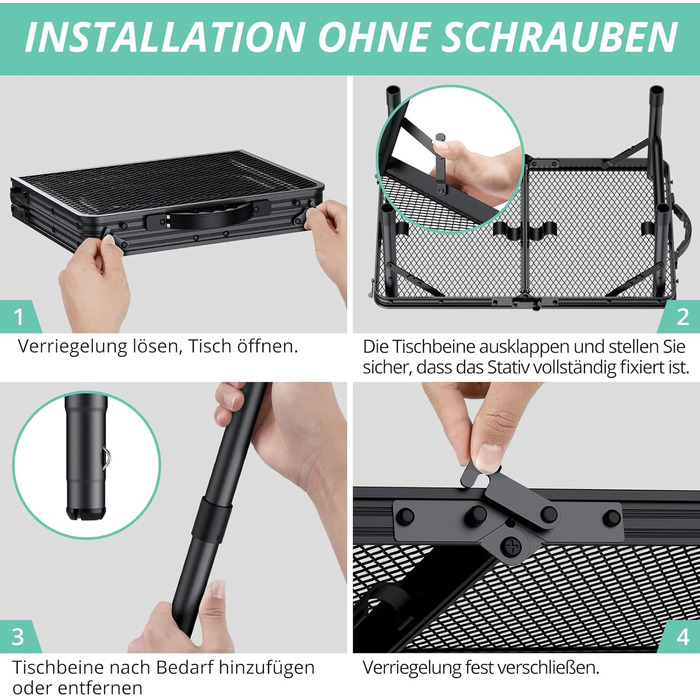 INSTALLATION OHNE SCHRAUBEN

1

Verriegelung lösen, Tisch öffnen.

2

Die Tischbeine ausklappen und stellen Sie sicher, dass das Stativ vollständig fixiert ist.

3

Tischbeine nach Bedarf hinzufügen oder entfernen

4

Verriegelung fest verschließen.