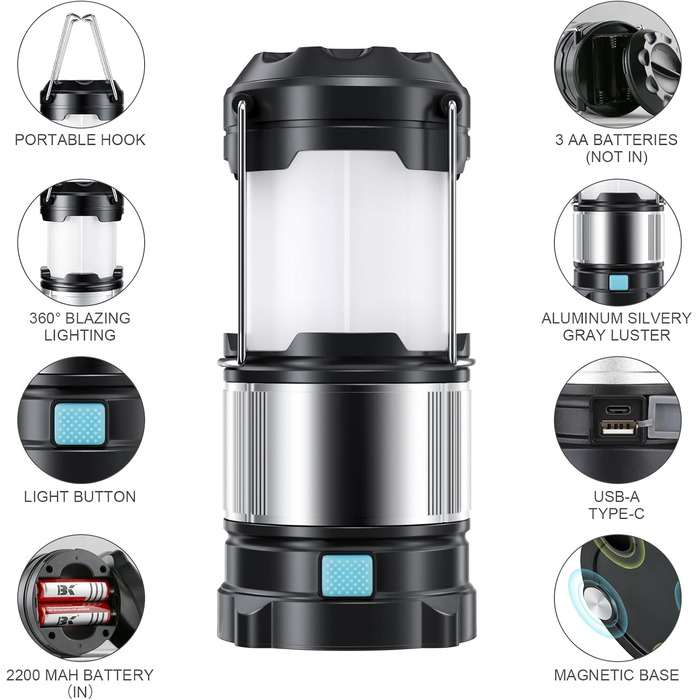 PORTABLE HOOK

360° BLAZING LIGHTING

LIGHT BUTTON

BK
BK

2200 MAH BATTERY (IN)

3 AA BATTERIES (NOT IN)

ALUMINUM SILVERY GRAY LUSTER

USB-A TYPE-C

MAGNETIC BASE